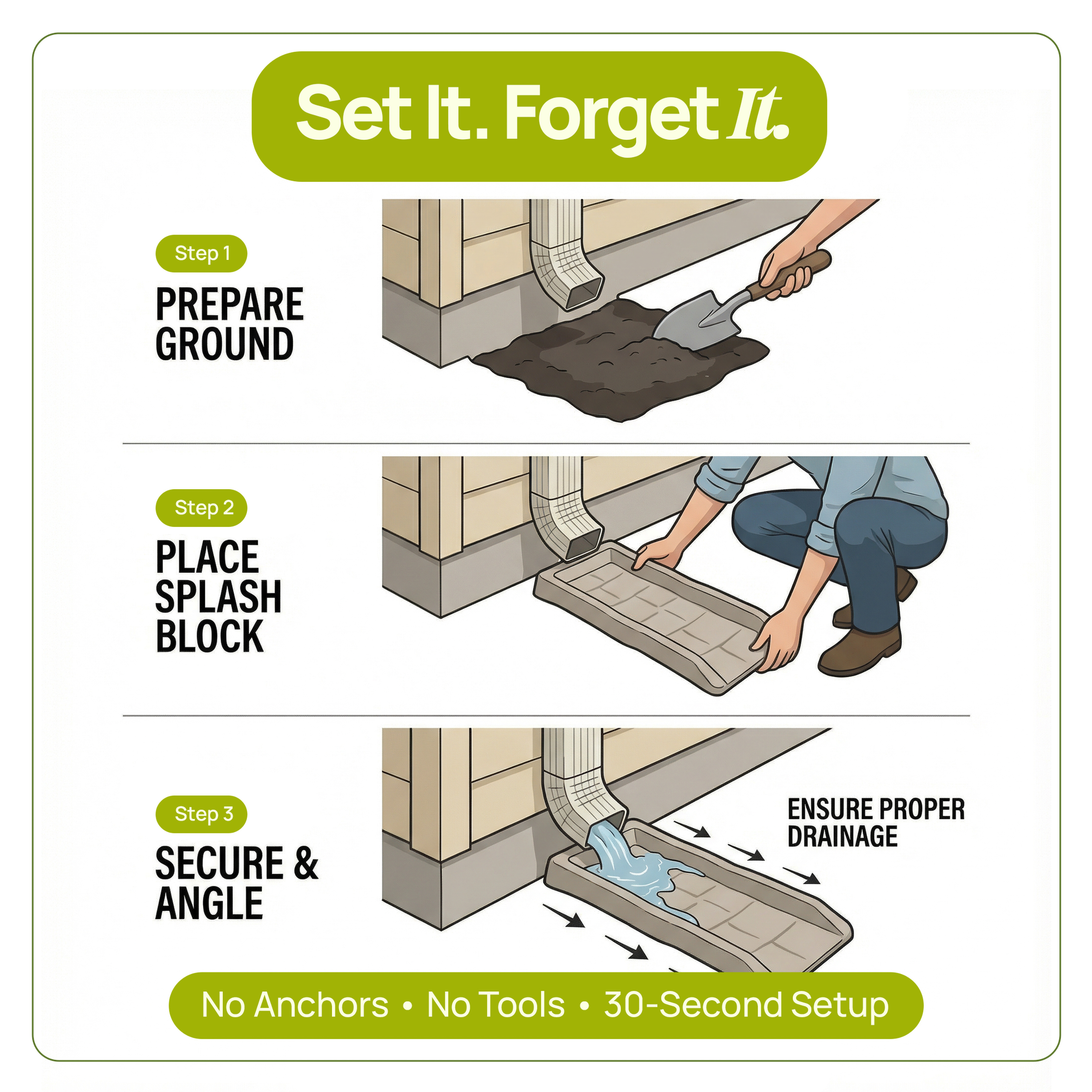 Set It. Forget It.

Step 1

PREPARE GROUND

Step 2

PLACE SPLASH BLOCK

Step 3

SECURE & ANGLE

ENSURE PROPER DRAINAGE

No Anchors • No Tools • 30-Second Setup