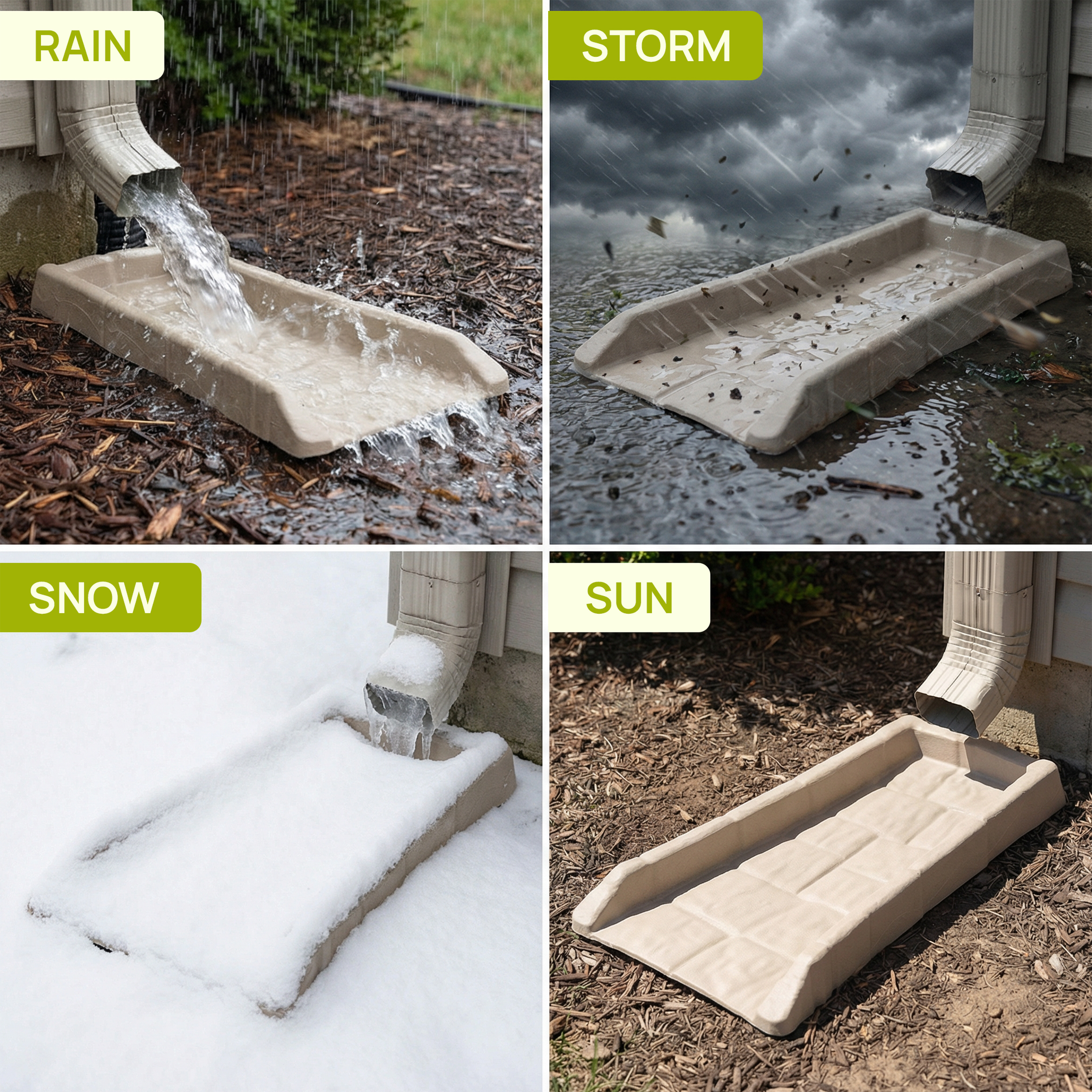 RAIN

STORM

SNOW

SUN