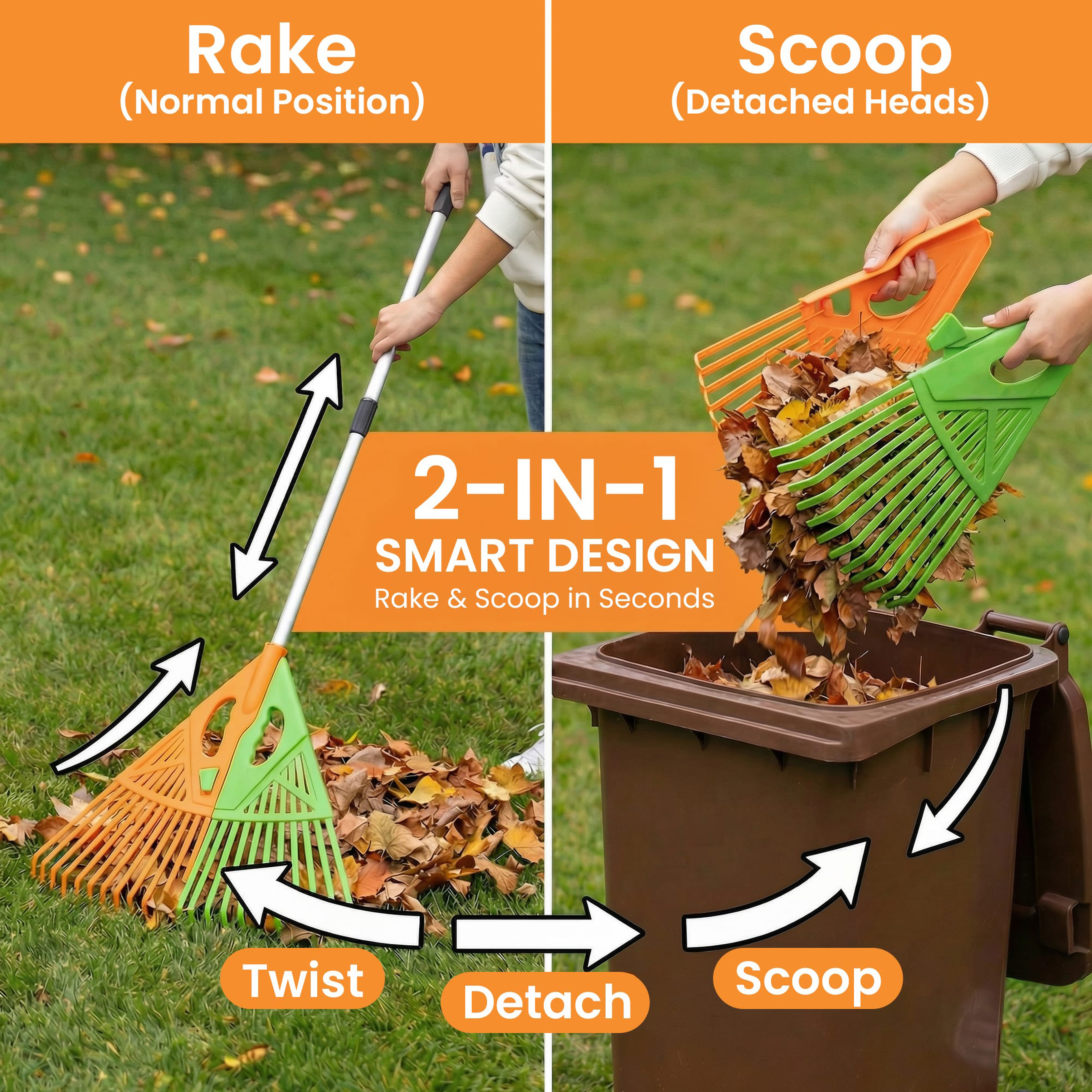 Rake
(Normal Position)

Scoop
(Detached Heads)

2-IN-1
SMART DESIGN
Rake & Scoop in Seconds

Twist

Detach

Scoop